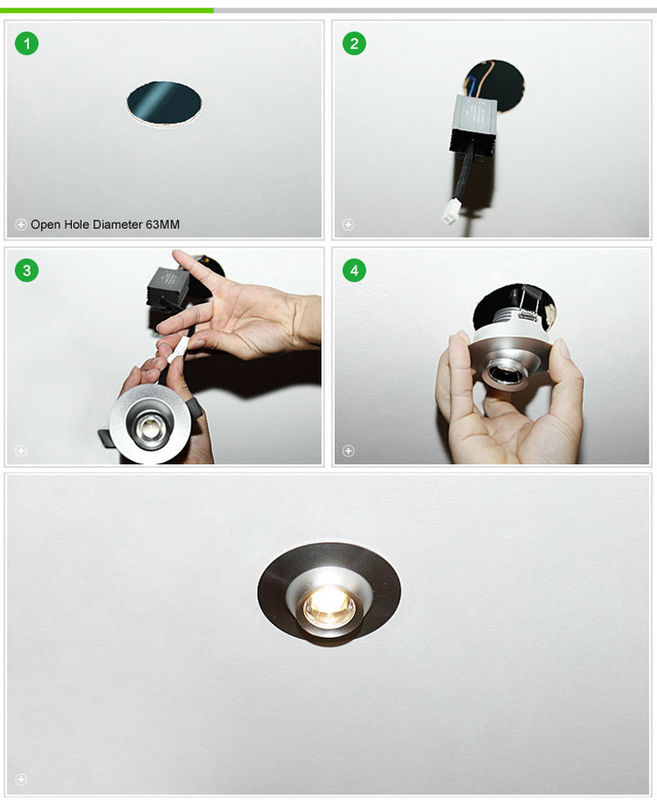 1

Open Hole Diameter 63MM

2

3

4